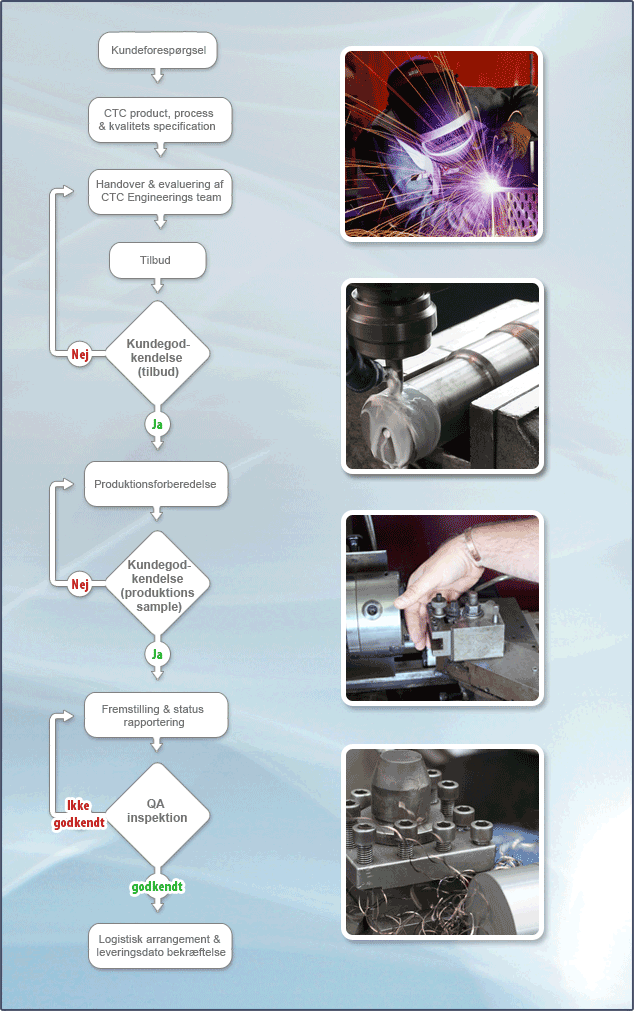 Kundeforespørgsel

CTC product, process & kvalitets specification

Handover & evaluering af CTC Engineerings team

Tilbud

Kundegodkendelse (tilbud)

Nej

Ja

Produktionsforberedelse

Kundegodkendelse (produktions sample)

Nej

Ja

Fremstilling & status rapportering

QA inspektion

Ikke godkendt

godkendt

Logistisk arrangement & leveringsdato bekræftelse